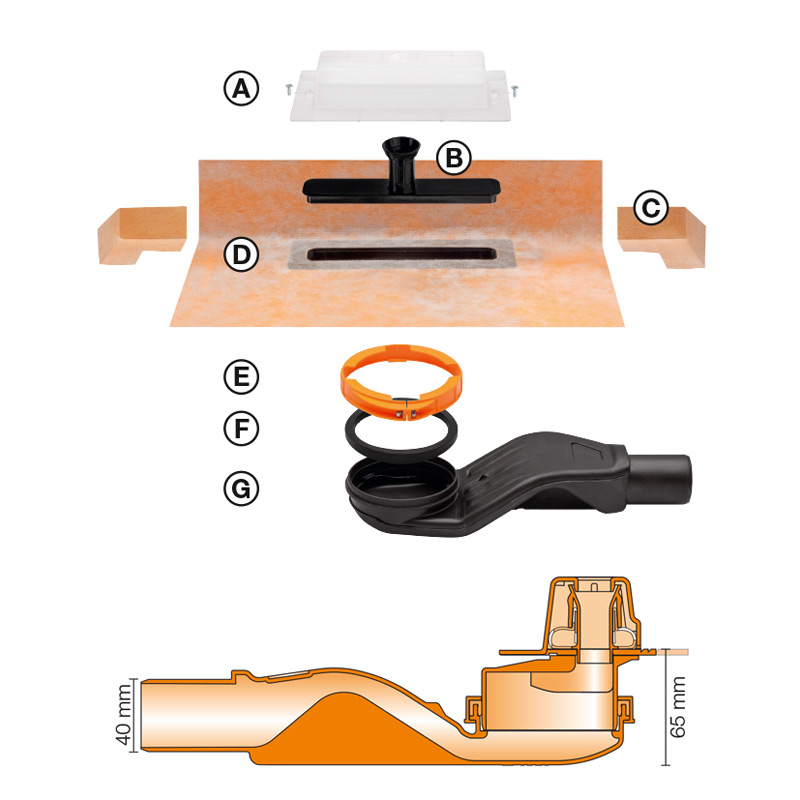 A
B
C
D
E
F
G
40 mm
65 mm