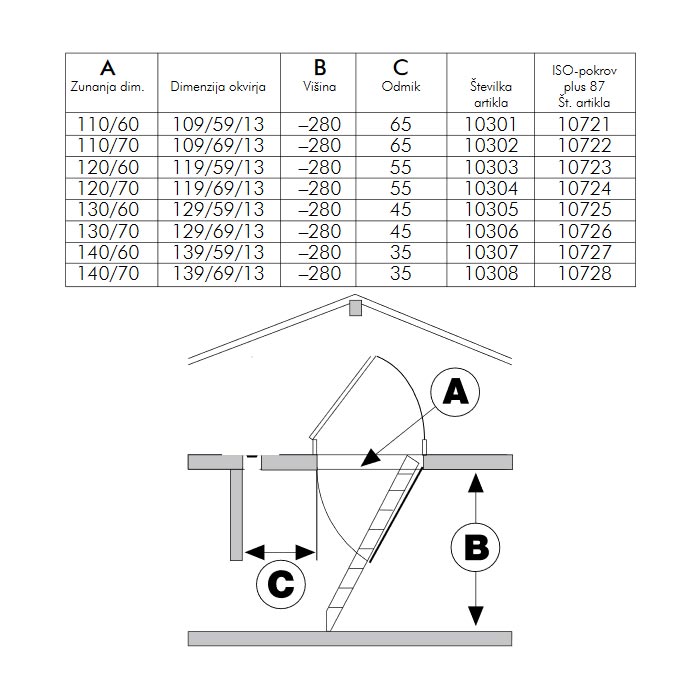 | A Zunanja dim. | Dimenzija okvirja | B Višina | C Odmik | Številka artikla | ISO-pokrov plus 87 Št. artikla |
|---|---|---|---|---|---|
| 110/60 | 109/59/13 | –280 | 65 | 10301 | 10721 |
| 110/70 | 109/69/13 | –280 | 65 | 10302 | 10722 |
| 120/60 | 119/59/13 | –280 | 55 | 10303 | 10723 |
| 120/70 | 119/69/13 | –280 | 55 | 10304 | 10724 |
| 130/60 | 129/59/13 | –280 | 45 | 10305 | 10725 |
| 130/70 | 129/69/13 | –280 | 45 | 10306 | 10726 |
| 140/60 | 139/59/13 | –280 | 35 | 10307 | 10727 |
| 140/70 | 139/69/13 | –280 | 35 | 10308 | 10728 |

A

B

C