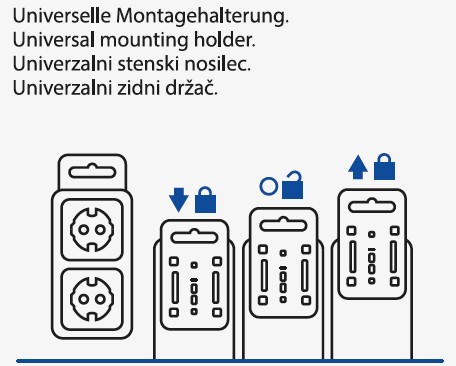 Universelle Montagehalterung.
Universal mounting holder.
Univerzalni stenski nosilec.
Univerzalni zidni držač.